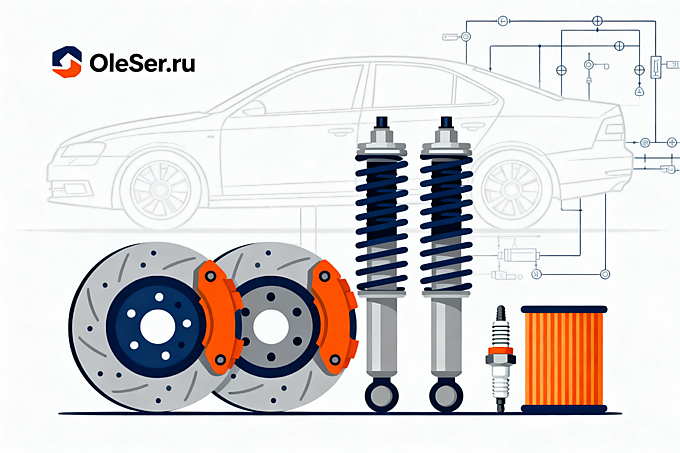 OleSer.ru